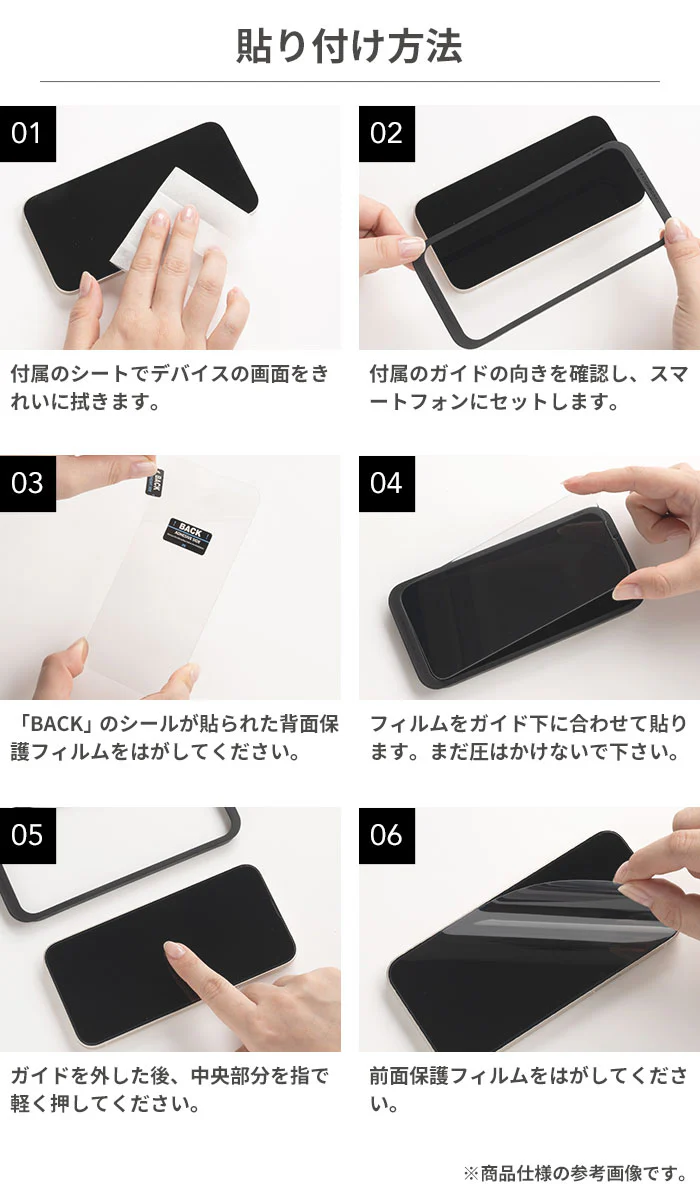 貼り付け方法

01

付属のシートでデバイスの画面をきれいに拭きます。

02

付属のガイドの向きを確認し、スマートフォンにセットします。

03

BACK

「BACK」のシールが貼られた背面保護フィルムをはがしてください。

04

フィルムをガイド下に合わせて貼ります。まだ圧はかけないで下さい。

05

ガイドを外した後、中央部分を指で軽く押してください。

06

前面保護フィルムをはがしてください。

※商品仕様の参考画像です。